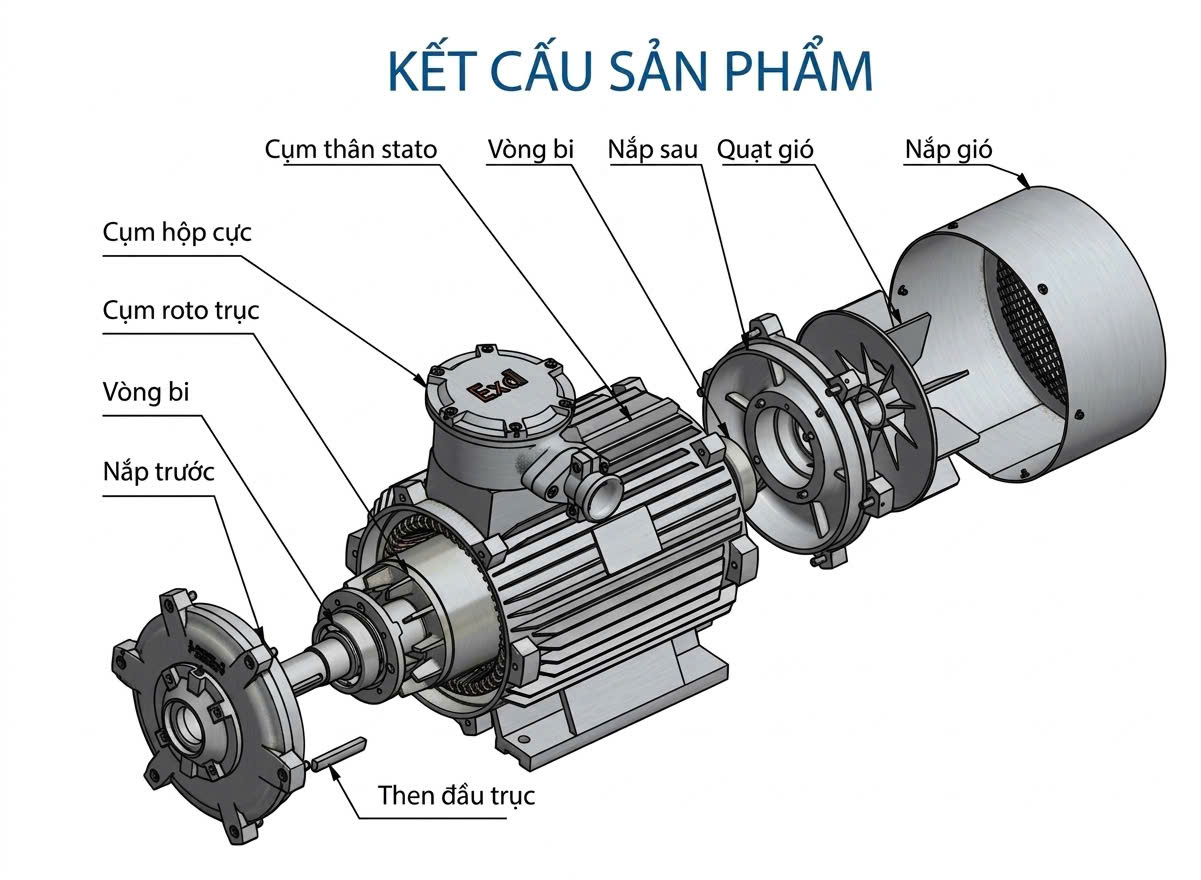 KẾT CẤU SẢN PHẨM

Cụm thân stato
Vòng bi
Nắp sau
Quạt gió
Nắp gió
Cụm hộp cực
Cụm roto trục
Vòng bi
Nắp trước
Exd
Then đầu trục